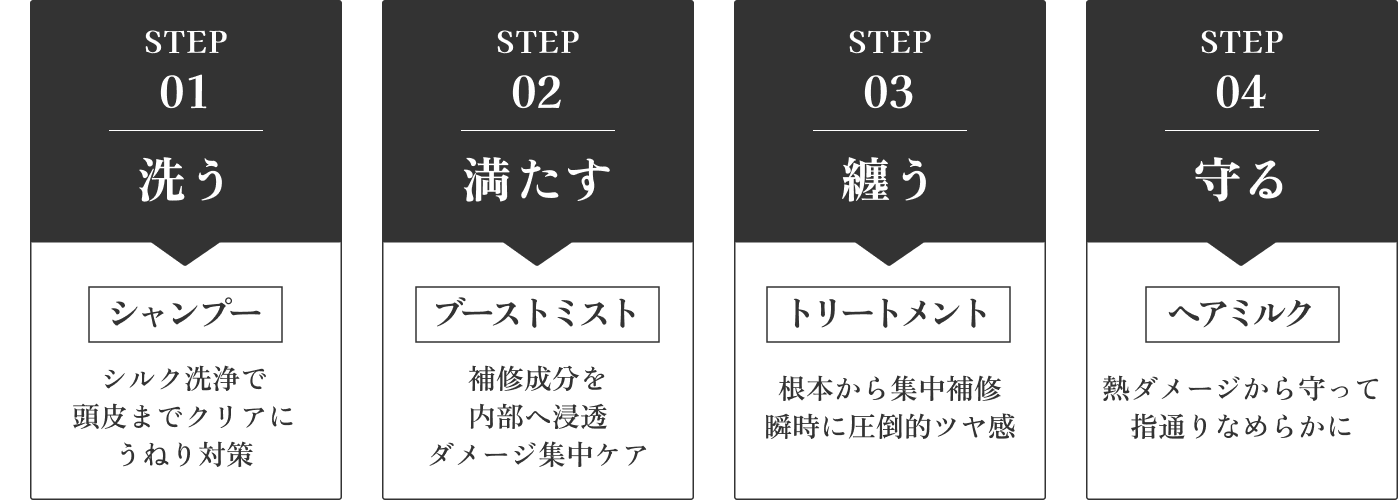 STEP
01
洗う

シャンプー

シルク洗浄で
頭皮までクリアに
うねり対策

STEP
02
満たす

ブーストミスト

補修成分を
内部へ浸透
ダメージ集中ケア

STEP
03
纏う

トリートメント

根本から集中補修
瞬時に圧倒的ツヤ感

STEP
04
守る

ヘアミルク

熱ダメージから守って
指通りなめらかに